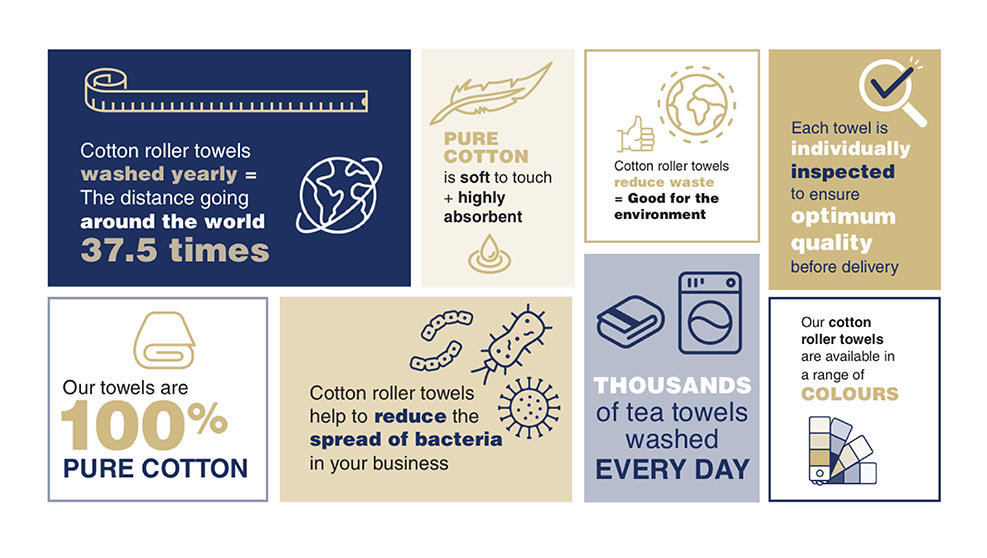 Cotton roller towels washed yearly = The distance going around the world 37.5 times

PURE COTTON is soft to touch + highly absorbent

Cotton roller towels reduce waste = Good for the environment

Each towel is individually inspected to ensure optimum quality before delivery

Our towels are 100% PURE COTTON

Cotton roller towels help to reduce the spread of bacteria in your business

THOUSANDS of tea towels washed EVERY DAY

Our cotton roller towels are available in a range of COLOURS