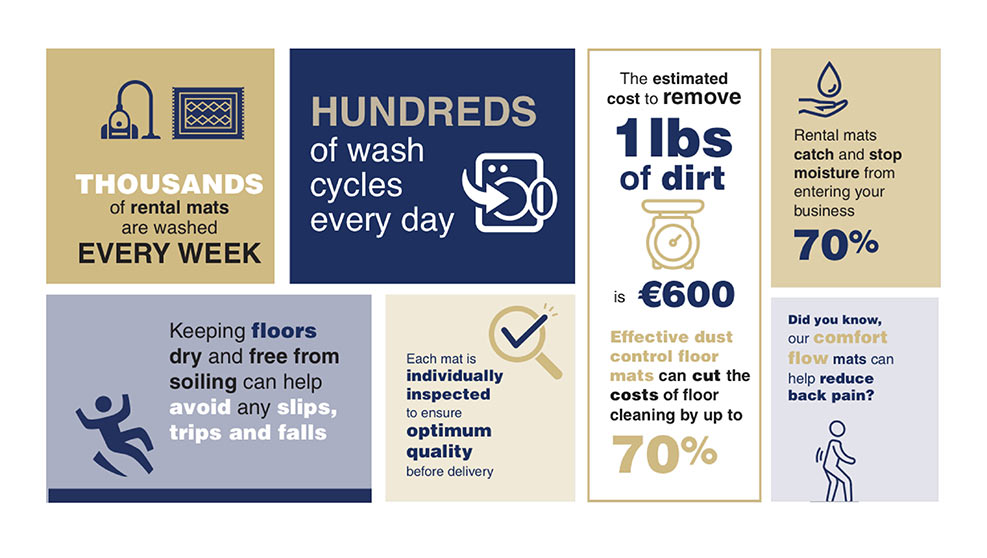 THOUSANDS of rental mats are washed EVERY WEEK

HUNDREDS of wash cycles every day

The estimated cost to remove 1 lbs of dirt is €600

Effective dust control floor mats can cut the costs of floor cleaning by up to 70%

Rental mats catch and stop moisture from entering your business 70%

Keeping floors dry and free from soiling can help avoid any slips, trips and falls

Each mat is individually inspected to ensure optimum quality before delivery

Did you know, our comfort flow mats can help reduce back pain?