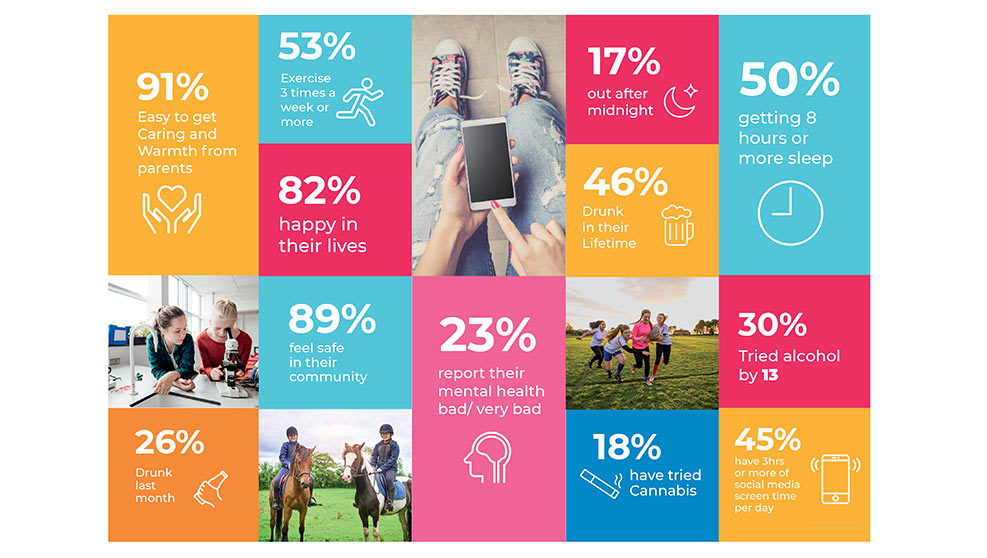 91%
Easy to get Caring and Warmth from parents

53%
Exercise 3 times a week or more

82%
happy in their lives

17%
out after midnight

46%
Drunk in their Lifetime

50%
getting 8 hours or more sleep

89%
feel safe in their community

23%
report their mental health bad/ very bad

30%
Tried alcohol by 13

26%
Drunk last month

18%
have tried Cannabis

45%
have 3hrs or more of social media screen time per day