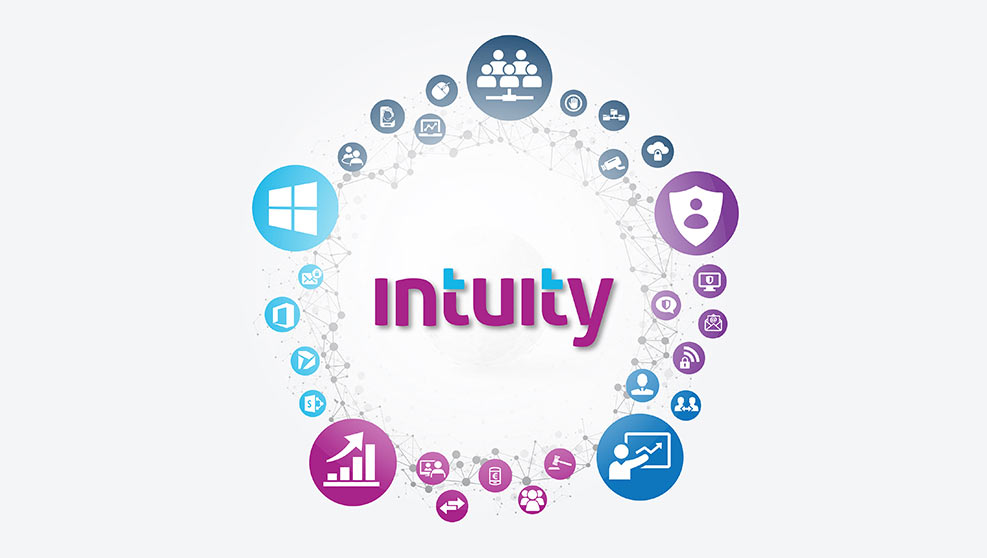 intuity