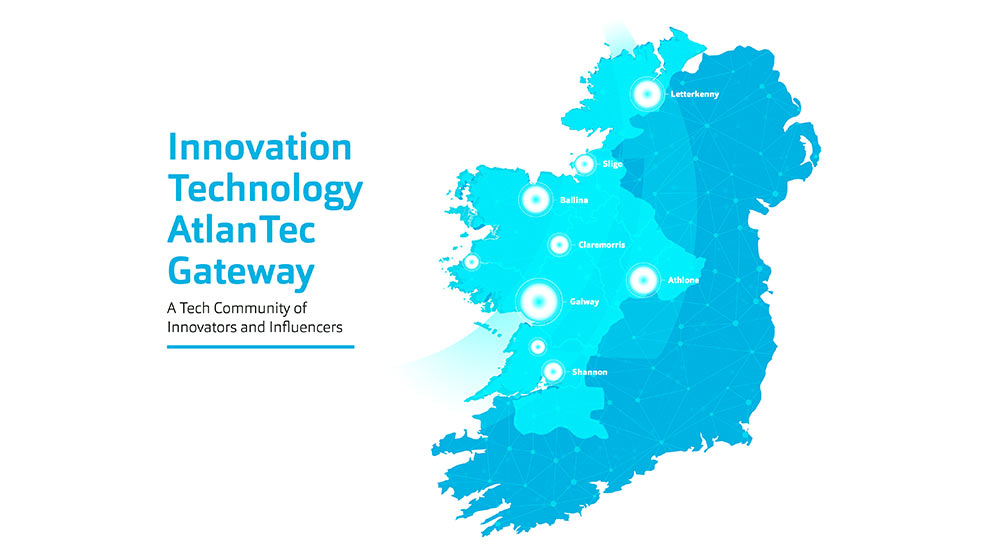 Innovation
Technology
AtlanTec
Gateway

A Tech Community of Innovators and Influencers

Letterkenny
Sligo
Ballina
Claremorris
Athlone
Galway
Shannon